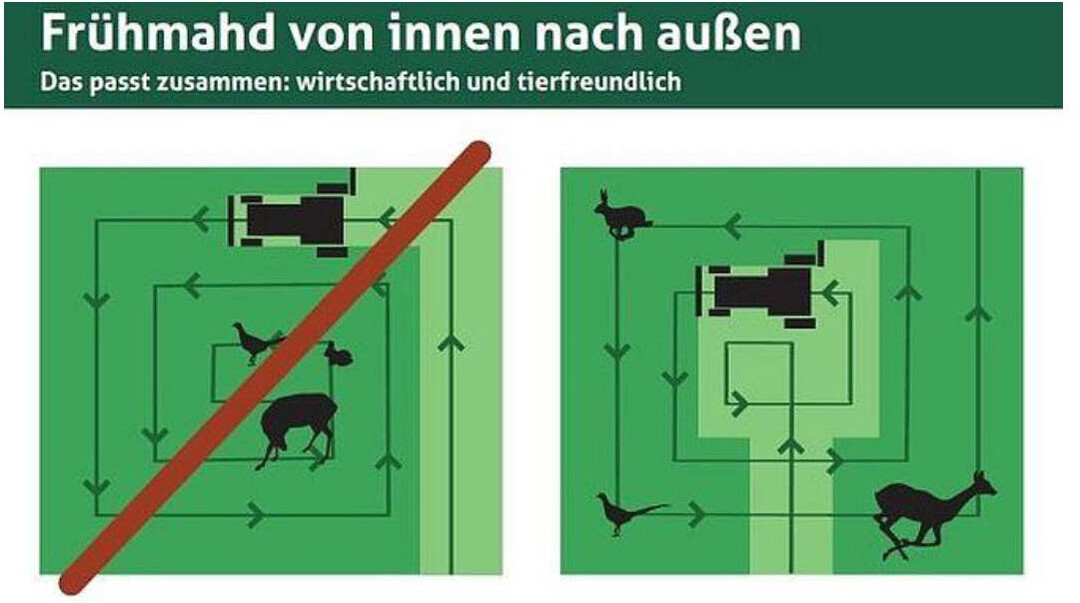 Frühmahd von innen nach außen
Das passt zusammen: wirtschaftlich und tierfreundlich