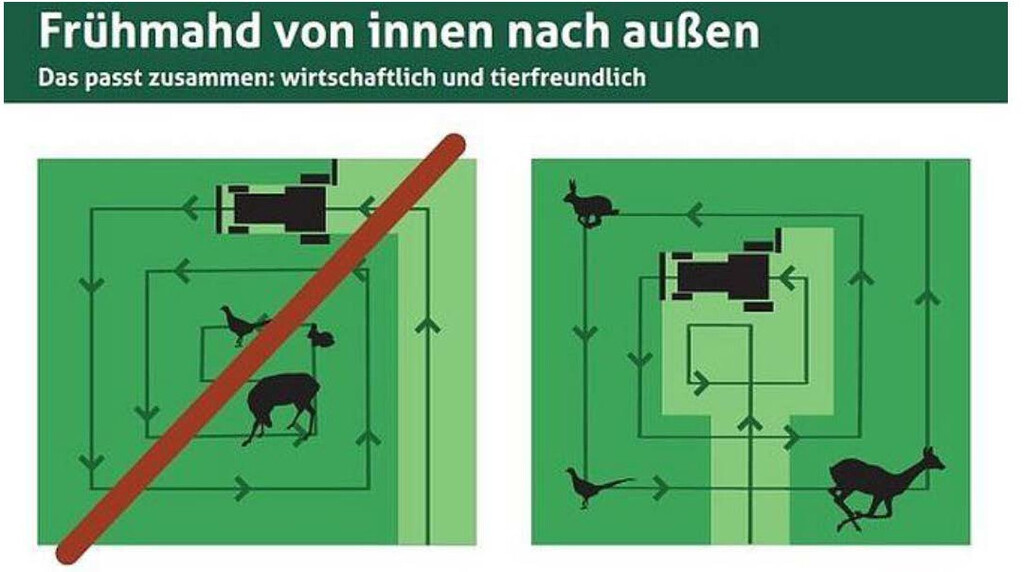 Frühmahd von innen nach außen
Das passt zusammen: wirtschaftlich und tierfreundlich