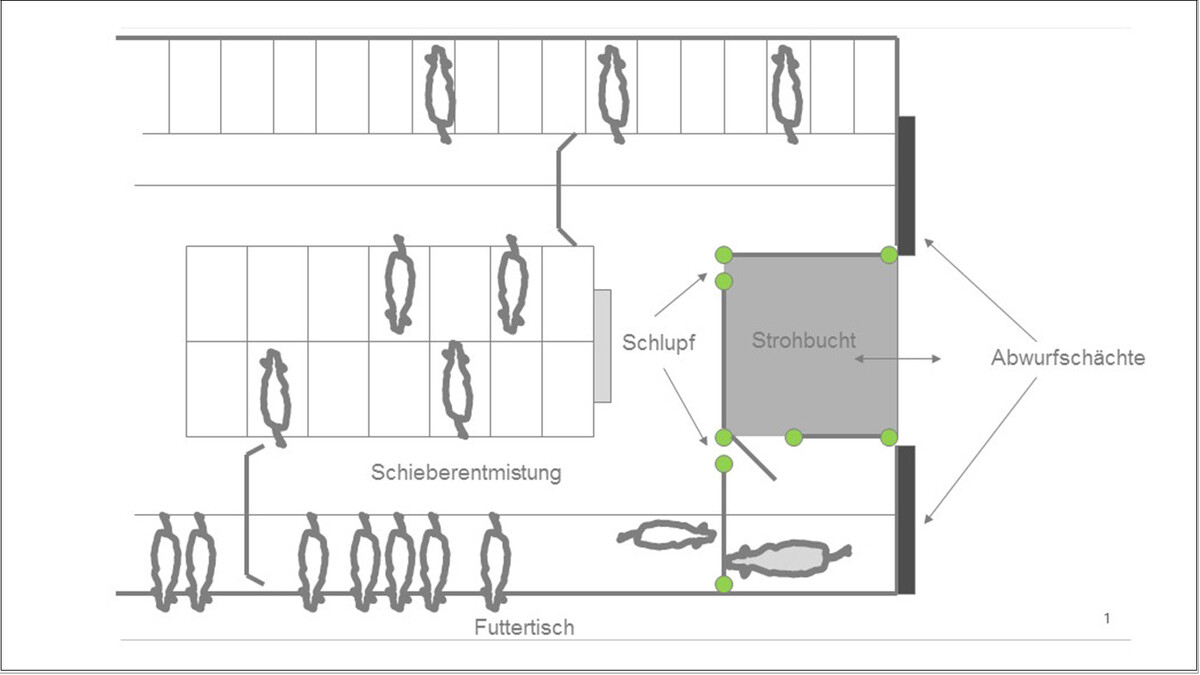 Schlupf

Strohbucht

Abwurfschächte

Schieberentmistung

Futtertisch

1