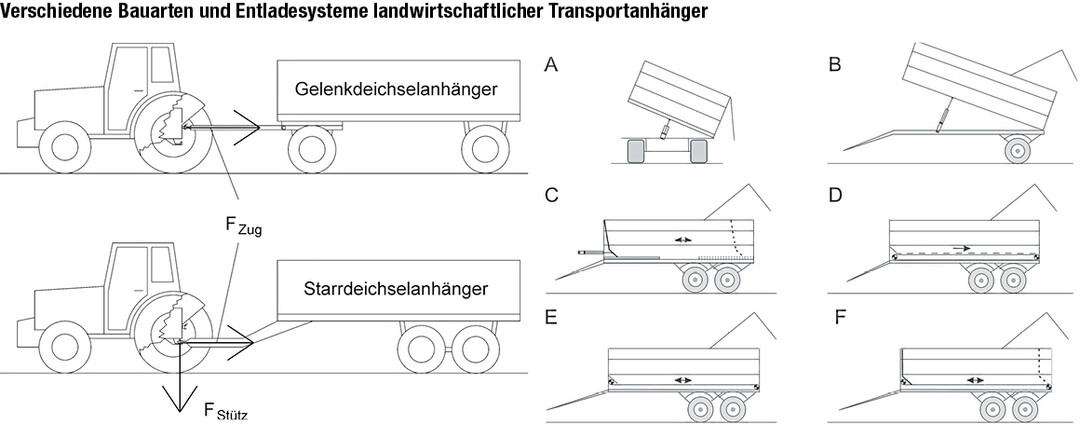 Verschiedene Bauarten und Entladesysteme landwirtschaftlicher Transportanhänger

Gelenkdeichselanhänger

$F_{Zug}$

Starrdeichselanhänger

$F_{Stütz}$

A

B

C

D

E

F